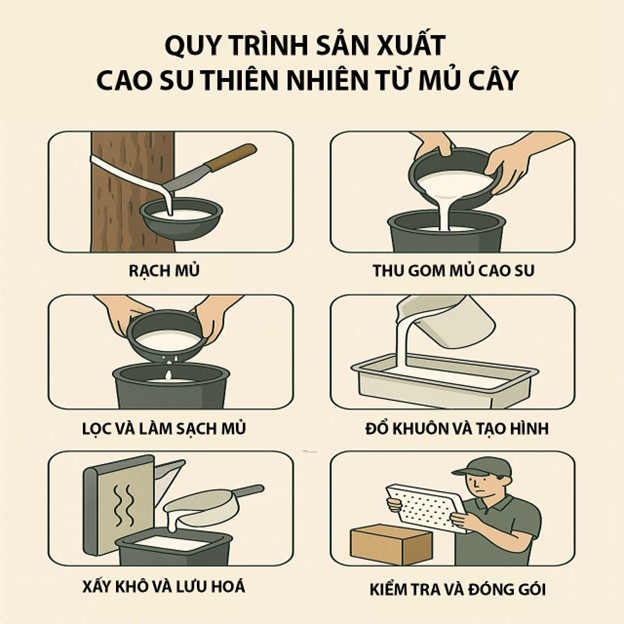 QUY TRÌNH SẢN XUẤT
CAO SU THIÊN NHIÊN TỪ MỦ CÂY

RẠCH MỦ

THU GOM MỦ CAO SU

LỌC VÀ LÀM SẠCH MỦ

ĐỔ KHUÔN VÀ TẠO HÌNH

XẤY KHÔ VÀ LƯU HOÁ

KIỂM TRA VÀ ĐÓNG GÓI